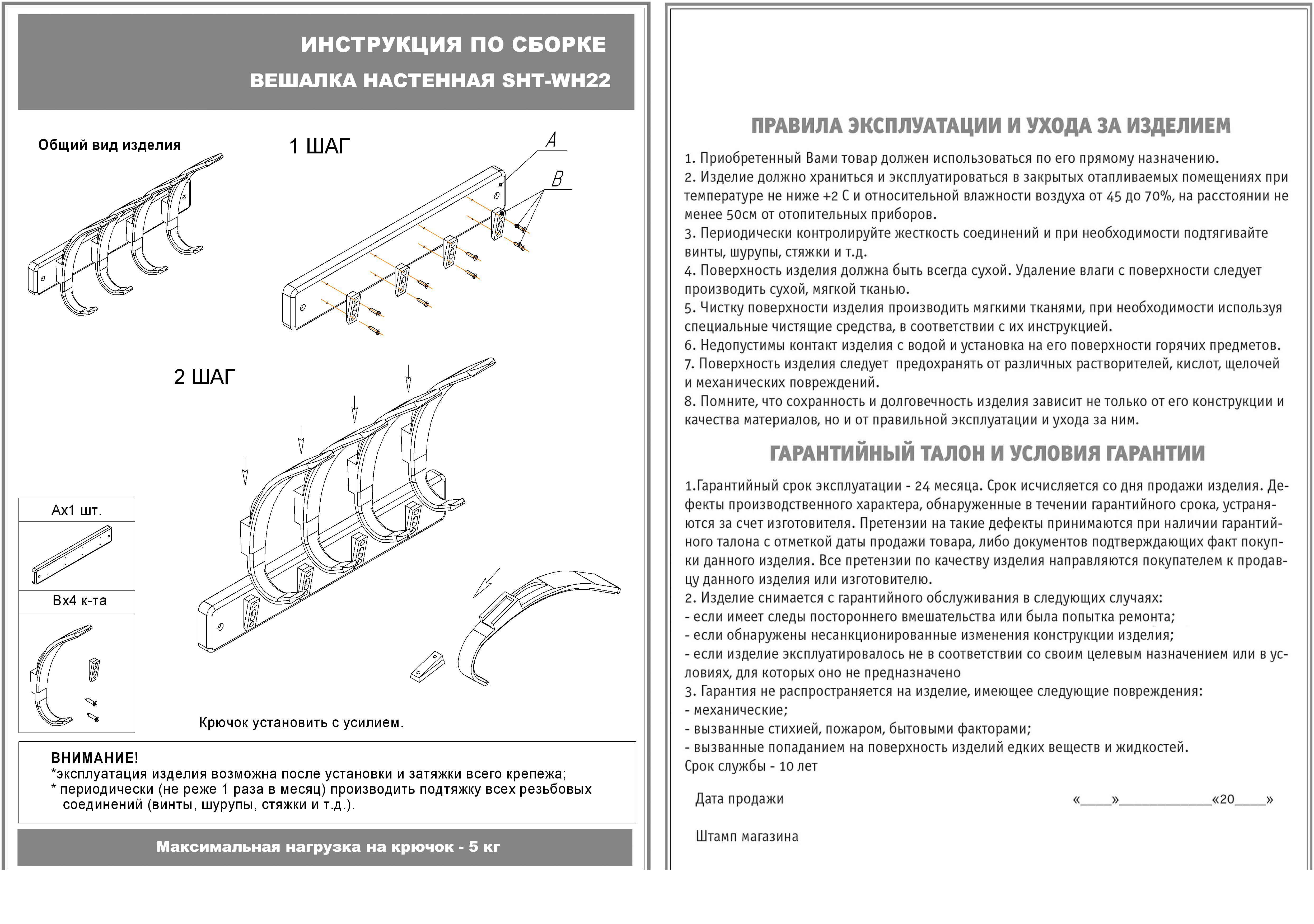 ИНСТРУКЦИЯ ПО СБОРКЕ
ВЕШАЛКА НАСТЕННАЯ SHT-WH22

Общий вид изделия

1 ШАГ

A

B

2 ШАГ

Ax1 шт.

Bx4 к-та

Крючок установить с усилием.

ВНИМАНИЕ!
*эксплуатация изделия возможна после установки и затяжки всего крепежа;
* периодически (не реже 1 раза в месяц) производить подтяжку всех резьбовых соединений (винты, шурупы, стяжки и т.д.).

Максимальная нагрузка на крючок - 5 кг

ПРАВИЛА ЭКСПЛУАТАЦИИ И УХОДА ЗА ИЗДЕЛИЕМ

1. Приобретенный Вами товар должен использоваться по его прямому назначению.
2. Изделие должно храниться и эксплуатироваться в закрытых отапливаемых помещениях при температуре не ниже +2 С и относительной влажности воздуха от 45 до 70%, на расстоянии не менее 50см от отопительных приборов.
3. Периодически контролируйте жесткость соединений и при необходимости подтягивайте винты, шурупы, стяжки и т.д.
4. Поверхность изделия должна быть всегда сухой. Удаление влаги с поверхности следует производить сухой, мягкой тканью.
5. Чистку поверхности изделия производить мягкими тканями, при необходимости используя специальные чистящие средства, в соответствии с их инструкцией.
6. Недопустимы контакт изделия с водой и установка на его поверхности горячих предметов.
7. Поверхность изделия следует предохранять от различных растворителей, кислот, щелочей и механических повреждений.
8. Помните, что сохранность и долговечность изделия зависит не только от его конструкции и качества материалов, но и от правильной эксплуатации и ухода за ним.

ГАРАНТИЙНЫЙ ТАЛОН И УСЛОВИЯ ГАРАНТИИ

1.Гарантийный срок эксплуатации - 24 месяца. Срок исчисляется со дня продажи изделия. Дефекты производственного характера, обнаруженные в течении гарантийного срока, устраняются за счет изготовителя. Претензии на такие дефекты принимаются при наличии гарантийного талона с отметкой даты продажи товара, либо документов подтверждающих факт покупки данного изделия. Все претензии по качеству изделия направляются покупателем к продавцу данного изделия или изготовителю.
2. Изделие снимается с гарантийного обслуживания в следующих случаях:
- если имеет следы постороннего вмешательства или была попытка ремонта;
- если обнаружены несанкционированные изменения конструкции изделия;
- если изделие эксплуатировалось не в соответствии со своим целевым назначением или в условиях, для которых оно не предназначено
3. Гарантия не распространяется на изделие, имеющее следующие повреждения:
- механические;
- вызванные стихией, пожаром, бытовыми факторами;
- вызванные попаданием на поверхность изделий едких веществ и жидкостей.
Срок службы - 10 лет

Дата продажи «____»____________«20____»

Штамп магазина