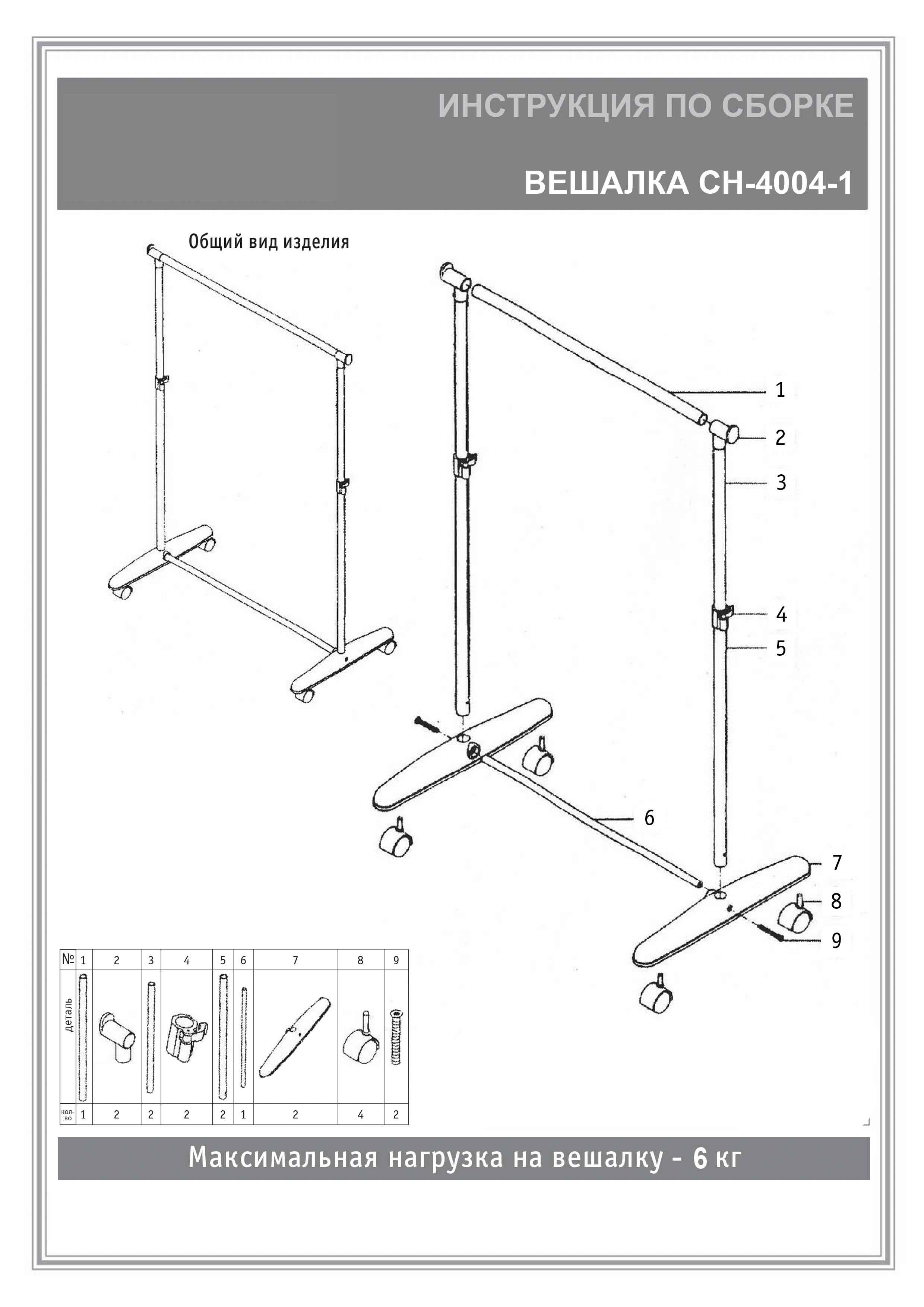 ИНСТРУКЦИЯ ПО СБОРКЕ

ВЕШАЛКА CH-4004-1

Общий вид изделия

1
2
3
4
5
6
7
8
9

| № | 1 | 2 | 3 | 4 | 5 | 6 | 7 | 8 | 9 |
|---|---|---|---|---|---|---|---|---|---|
| деталь | | | | | | | | | |
| кол-во | 1 | 2 | 2 | 2 | 2 | 1 | 2 | 4 | 2 |

Максимальная нагрузка на вешалку - 6 кг