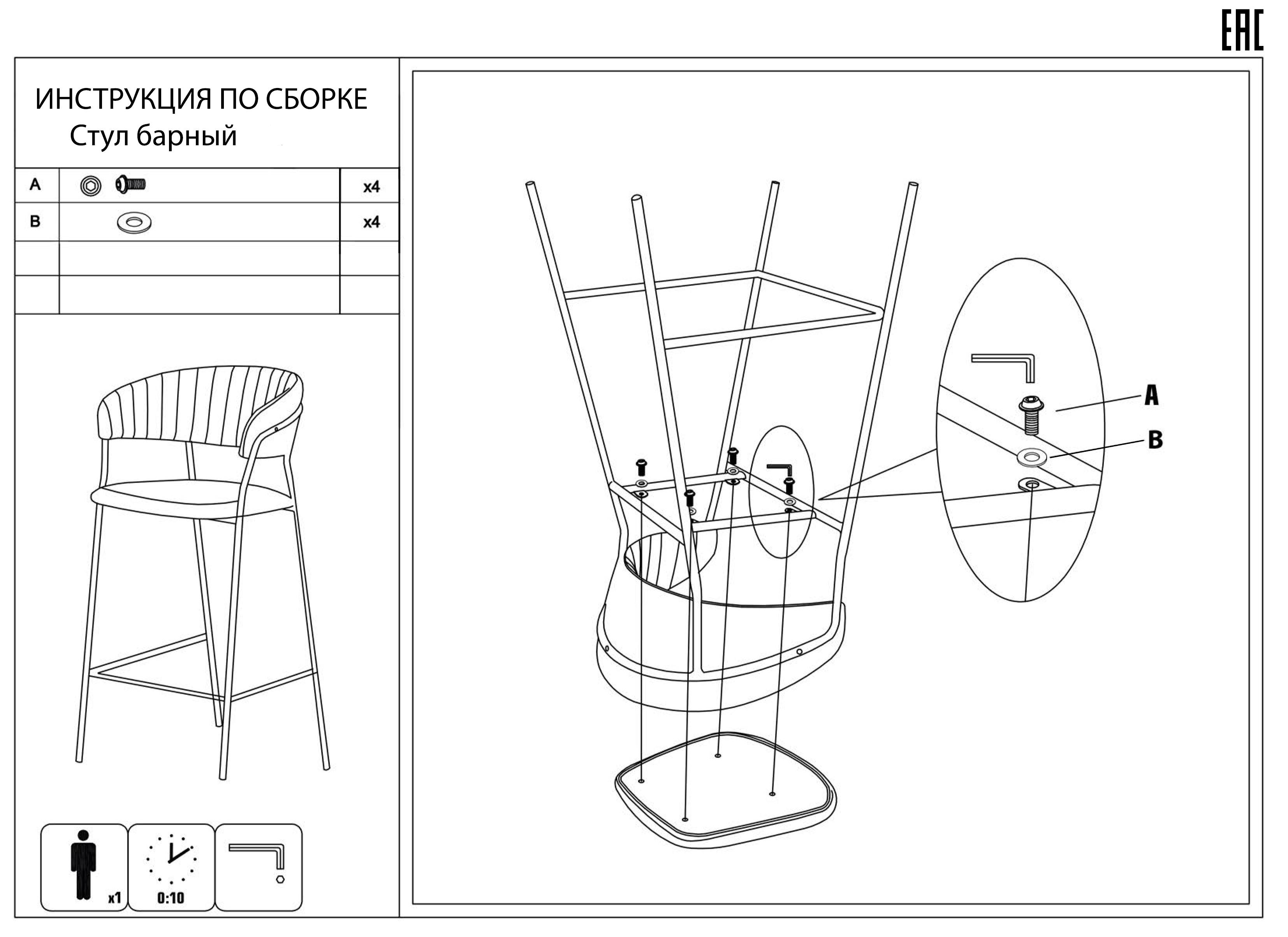 EAC

ИНСТРУКЦИЯ ПО СБОРКЕ
Стул барный

| A | | x4 |
|---|---|---|
| B | | x4 |
| | | |
| | | |

x1

0:10

A

B