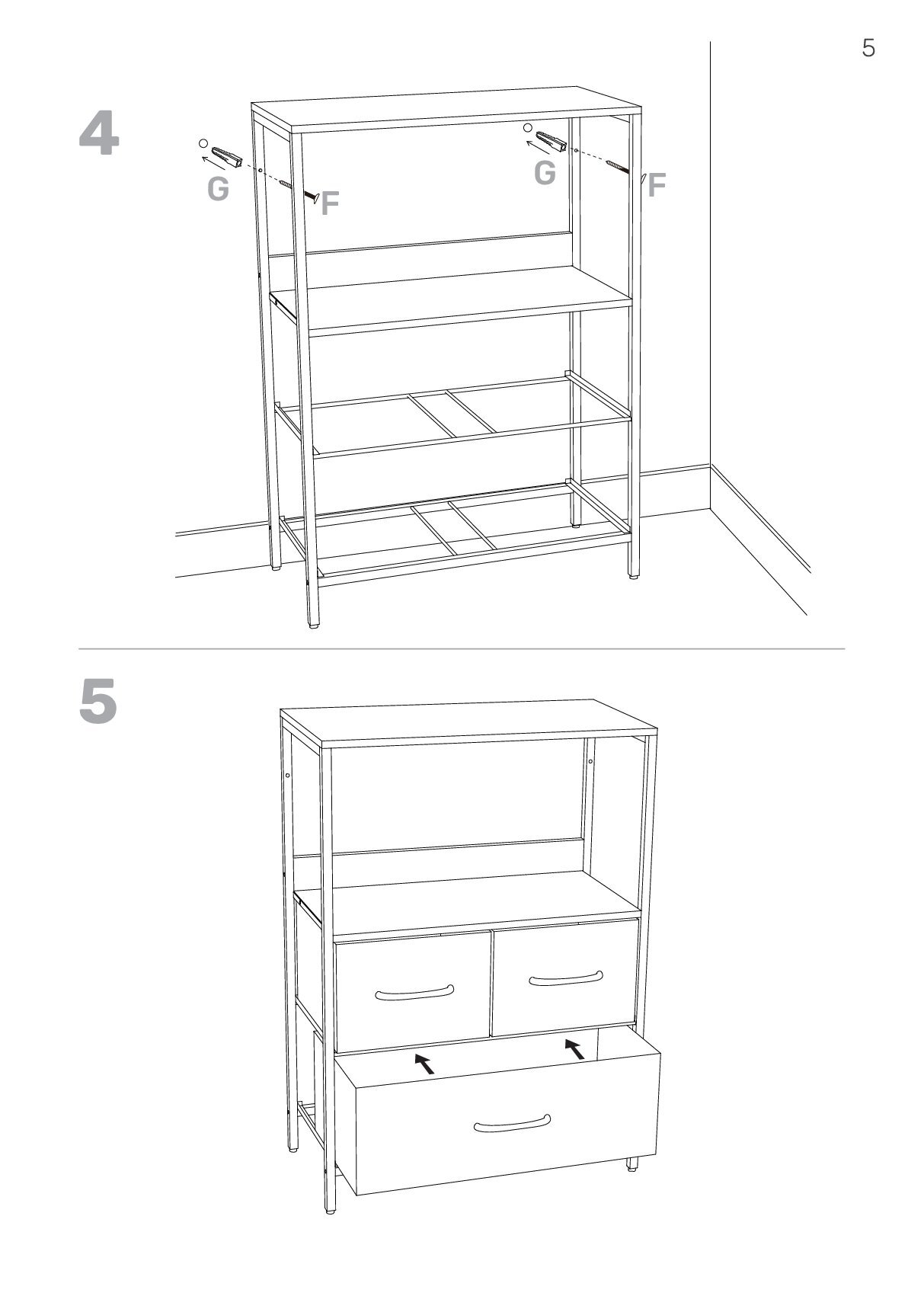 5

4

G

F

G

F

5