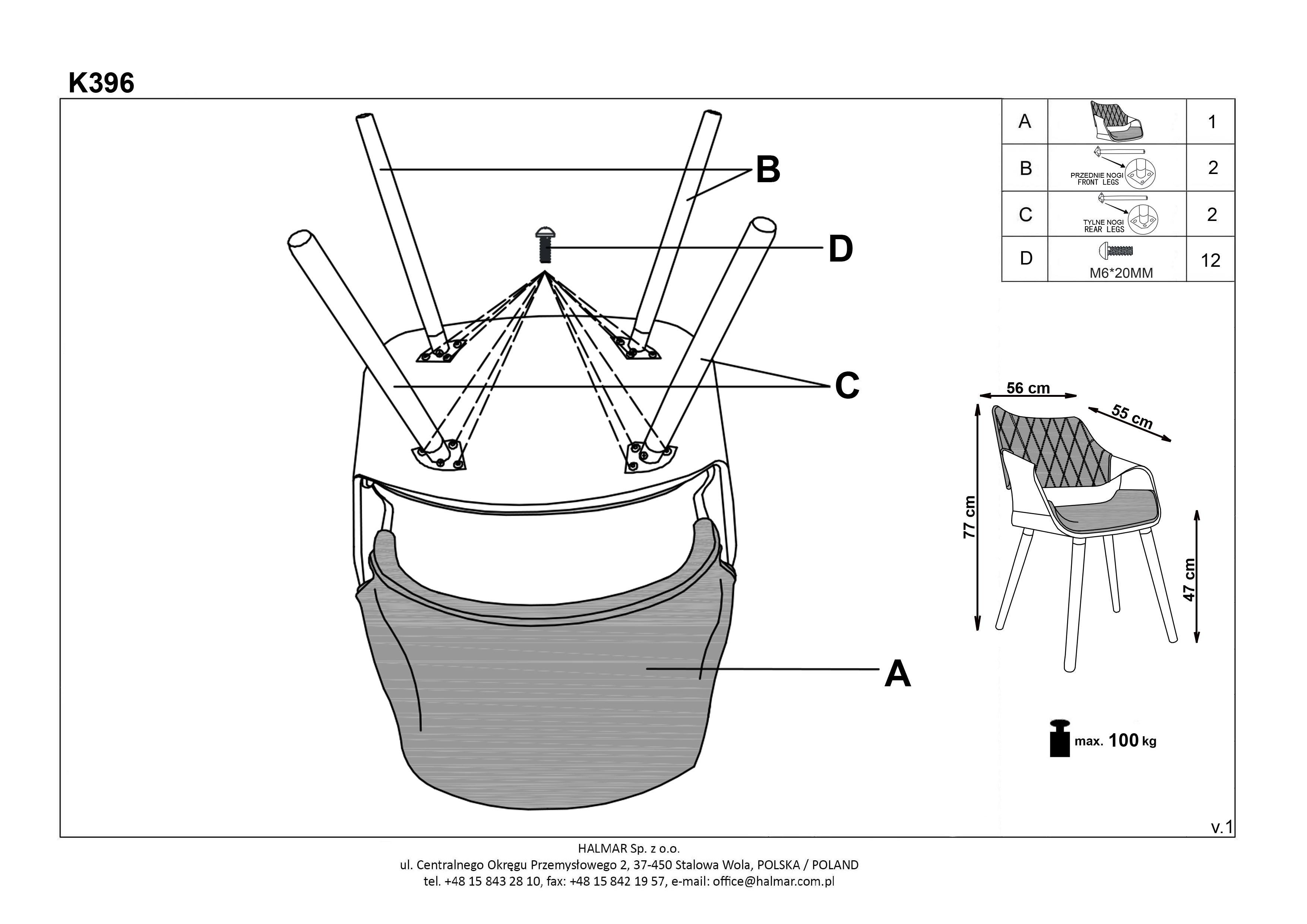 K396

B

D

C

A

| A |  | 1 |
|---|---|---|
| B | PRZEDNIE NOGI FRONT LEGS | 2 |
| C | TYLNE NOGI REAR LEGS | 2 |
| D | M6*20MM | 12 |

56 cm

55 cm

77 cm

47 cm

max. 100 kg

v.1

HALMAR Sp. z o.o.
ul. Centralnego Okręgu Przemysłowego 2, 37-450 Stalowa Wola, POLSKA / POLAND
tel. +48 15 843 28 10, fax: +48 15 842 19 57, e-mail: office@halmar.com.pl