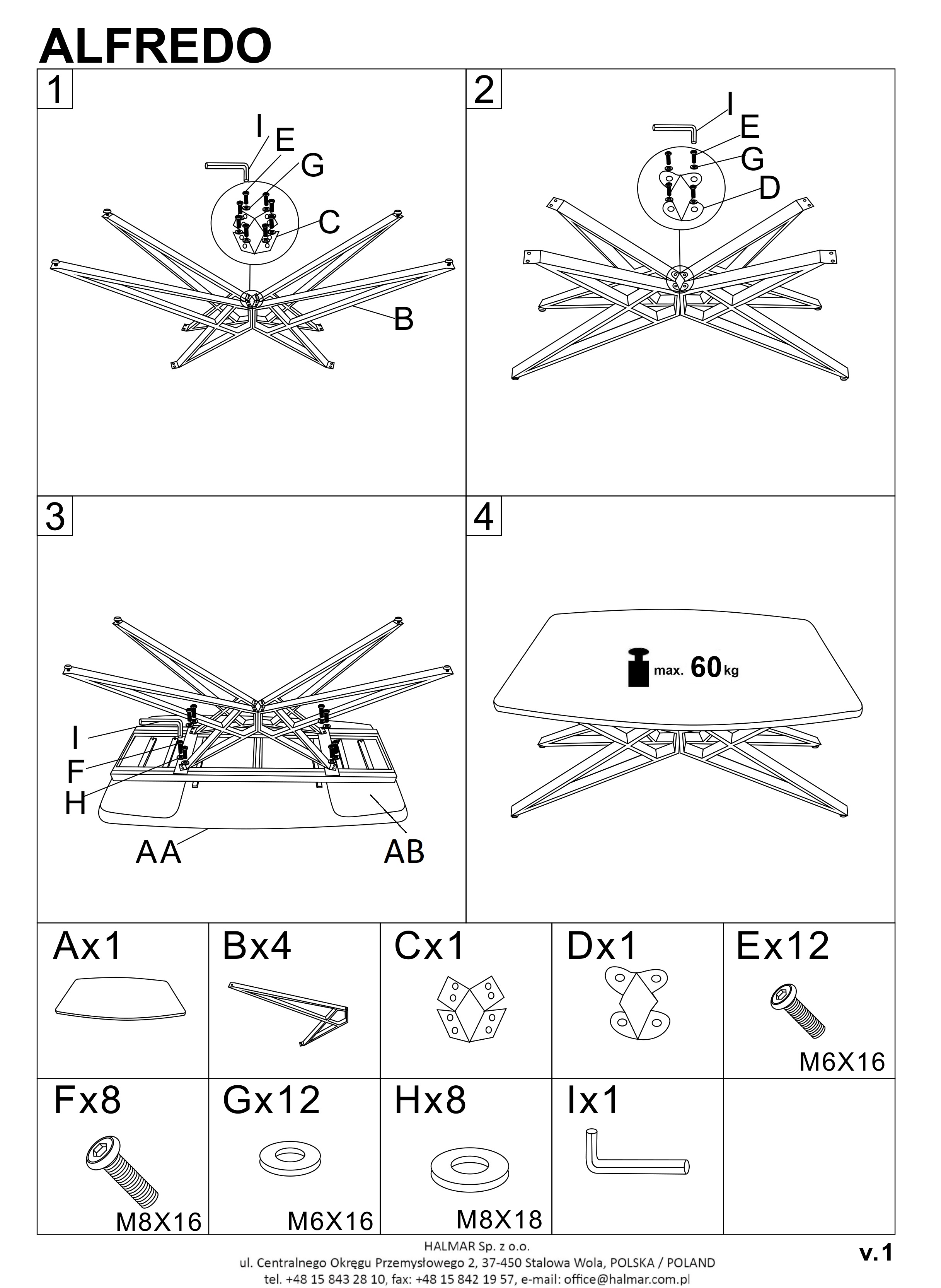 ALFREDO

1

I E G C B

2

I E G D

3

I F H AA AB

4

max. 60 kg

Ax1

Bx4

Cx1

Dx1

Ex12

M6X16

Fx8

M8X16

Gx12

M6X16

Hx8

M8X18

Ix1

HALMAR Sp. z o.o.
ul. Centralnego Okręgu Przemysłowego 2, 37-450 Stalowa Wola, POLSKA / POLAND
tel. +48 15 843 28 10, fax: +48 15 842 19 57, e-mail: office@halmar.com.pl

v.1