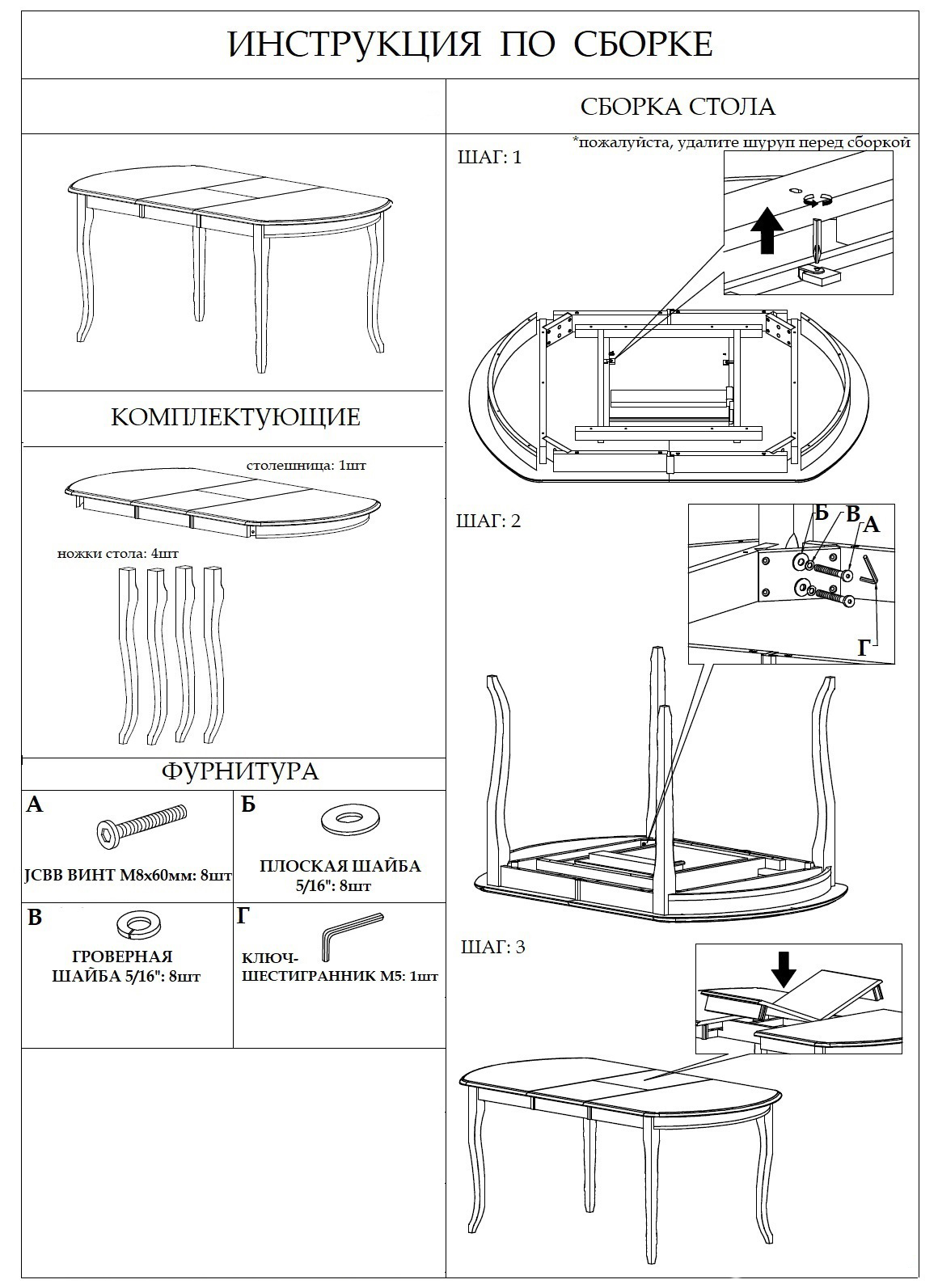 ИНСТРУКЦИЯ ПО СБОРКЕ

КОМПЛЕКТУЮЩИЕ

столешница: 1шт

ножки стола: 4шт

ФУРНИТУРА

А

JCBB ВИНТ М8х60мм: 8шт

Б

ПЛОСКАЯ ШАЙБА 5/16": 8шт

В

ГРОВЕРНАЯ ШАЙБА 5/16": 8шт

Г

КЛЮЧ-ШЕСТИГРАННИК М5: 1шт

СБОРКА СТОЛА

*пожалуйста, удалите шуруп перед сборкой

ШАГ: 1

ШАГ: 2

Б В А

Г

ШАГ: 3