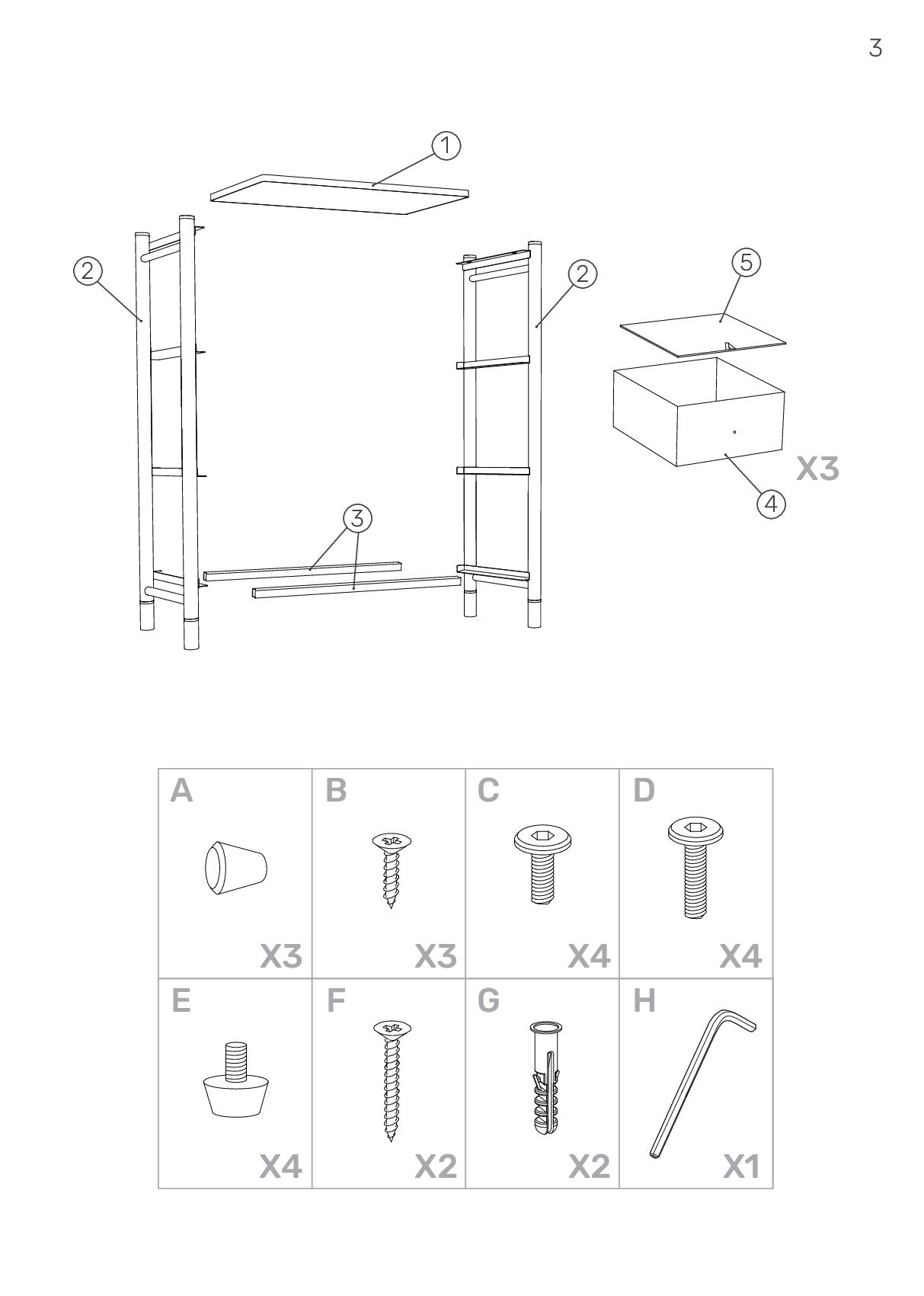 3

1

2

2

5

X3

4

3

| A X3 | B X3 | C X4 | D X4 |
|---|---|---|---|
| E X4 | F X2 | G X2 | H X1 |