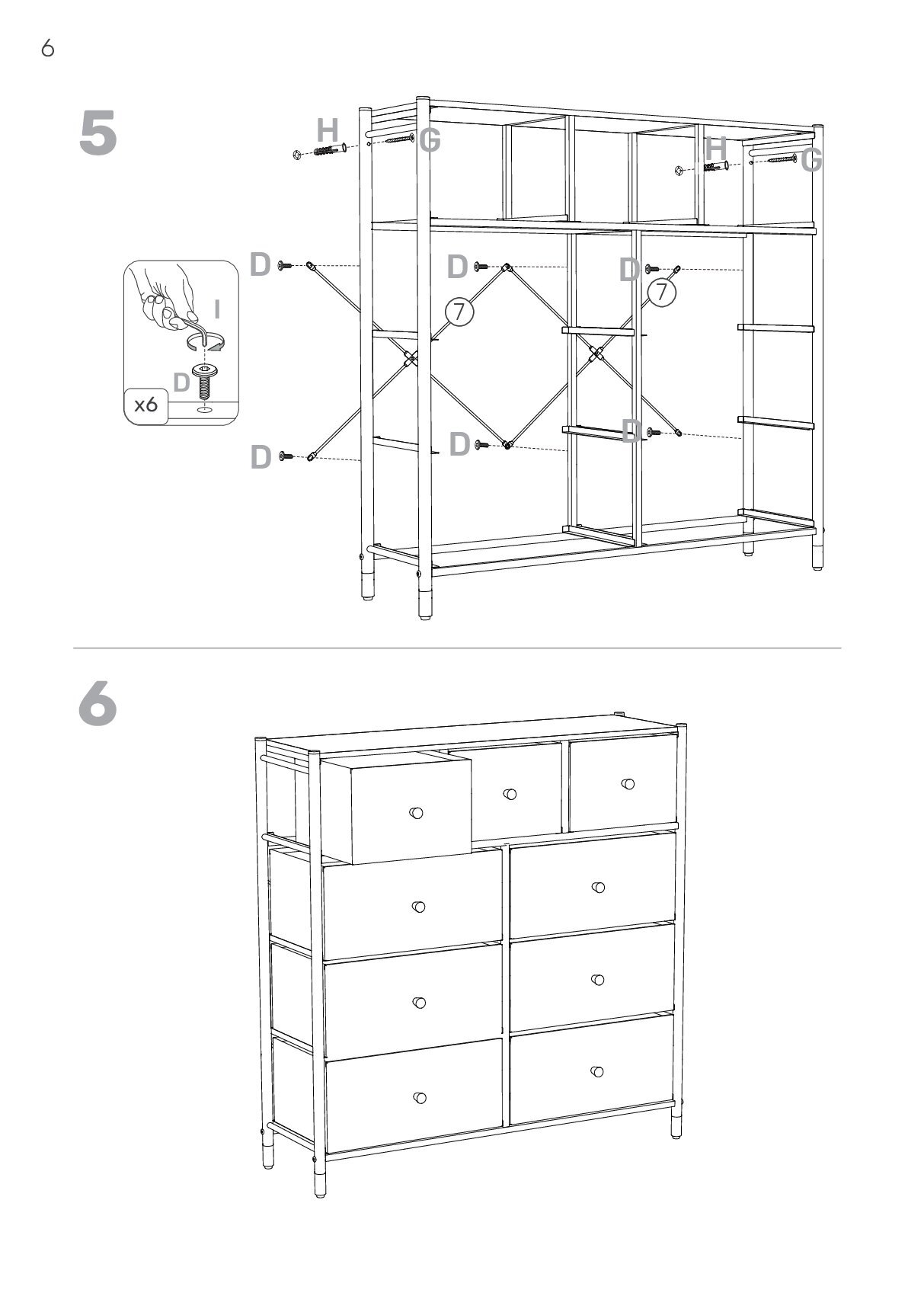 6

5

H G H G

I

D

x6

D D D

7 7

D D D

6