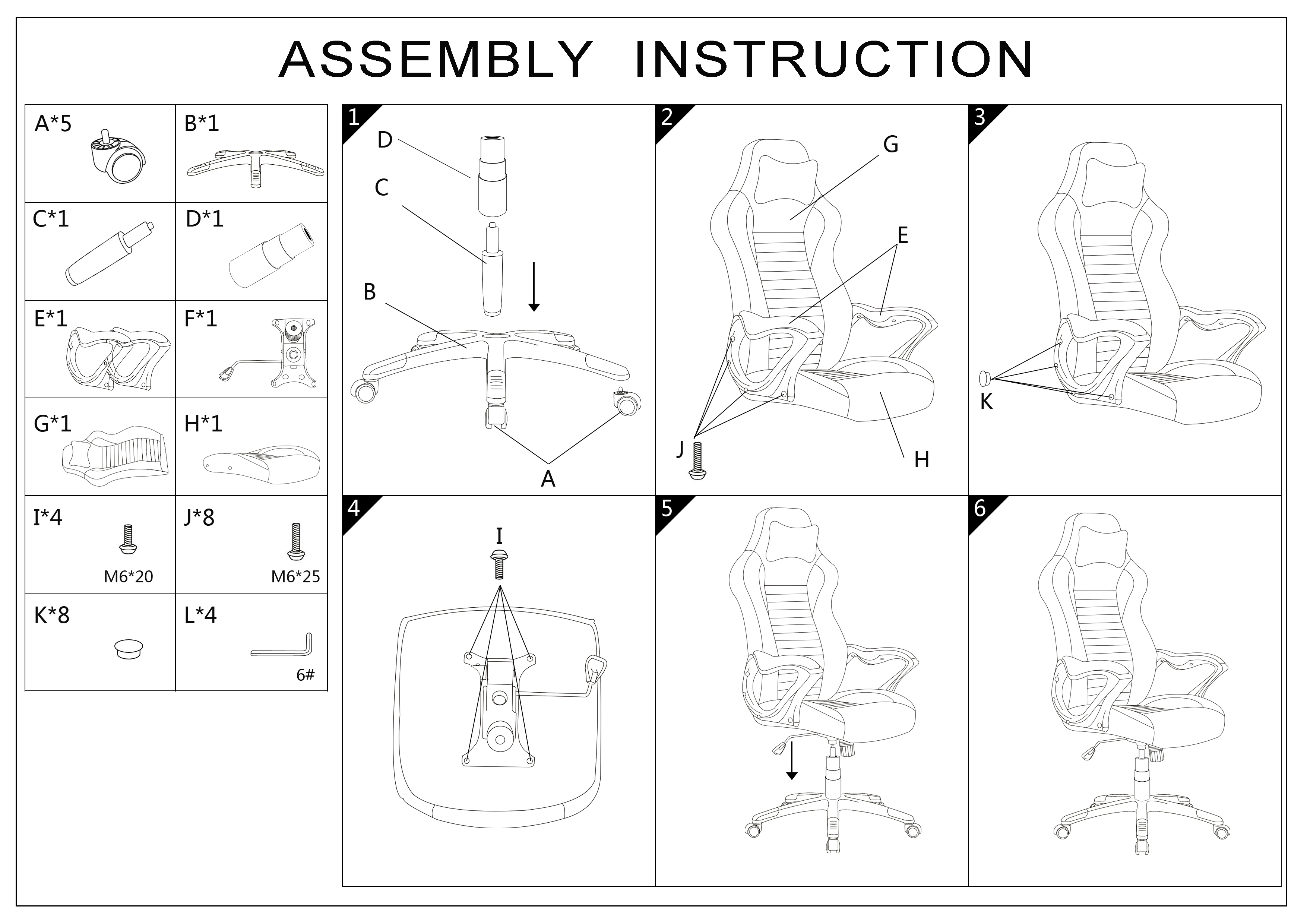 ASSEMBLY INSTRUCTION

| A*5 | B*1 |
|---|---|
| C*1 | D*1 |
| E*1 | F*1 |
| G*1 | H*1 |
| I*4 M6*20 | J*8 M6*25 |
| K*8 | L*4 6# |

1
D
C
B
A

2
G
E
J
H

3
K

4
I

5

6