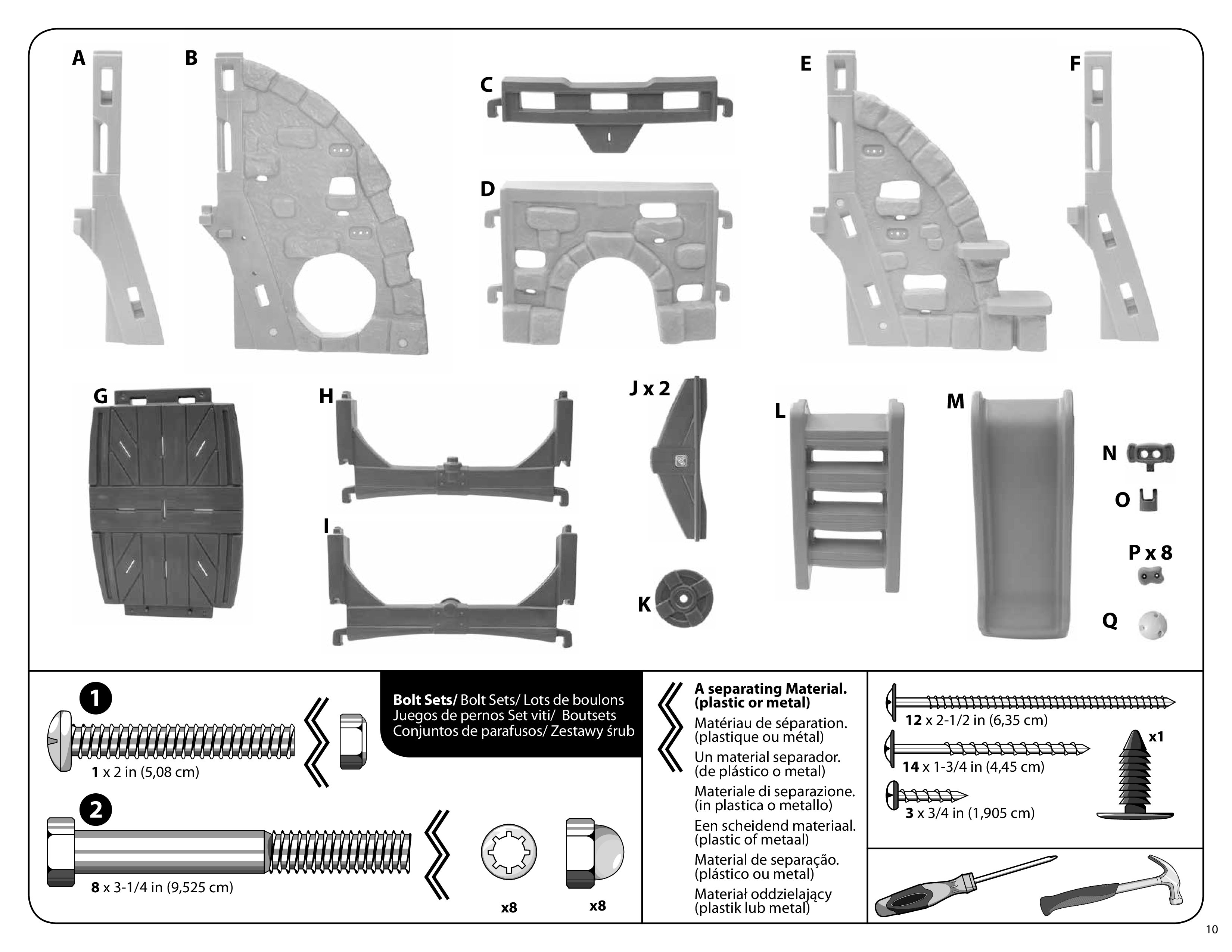 A B C D E F

G H I J x 2 K L M N O P x 8 Q

1

1 x 2 in (5,08 cm)

2

8 x 3-1/4 in (9,525 cm)

x8 x8

Bolt Sets/ Bolt Sets/ Lots de boulons Juegos de pernos Set viti/ Boutsets Conjuntos de parafusos/ Zestawy śrub

A separating Material. (plastic or metal)

Matériau de séparation. (plastique ou métal)

Un material separador. (de plástico o metal)

Materiale di separazione. (in plastica o metallo)

Een scheidend materiaal. (plastic of metaal)

Material de separação. (plástico ou metal)

Materiał oddzielający (plastik lub metal)

12 x 2-1/2 in (6,35 cm)

14 x 1-3/4 in (4,45 cm)

3 x 3/4 in (1,905 cm)

x1

10