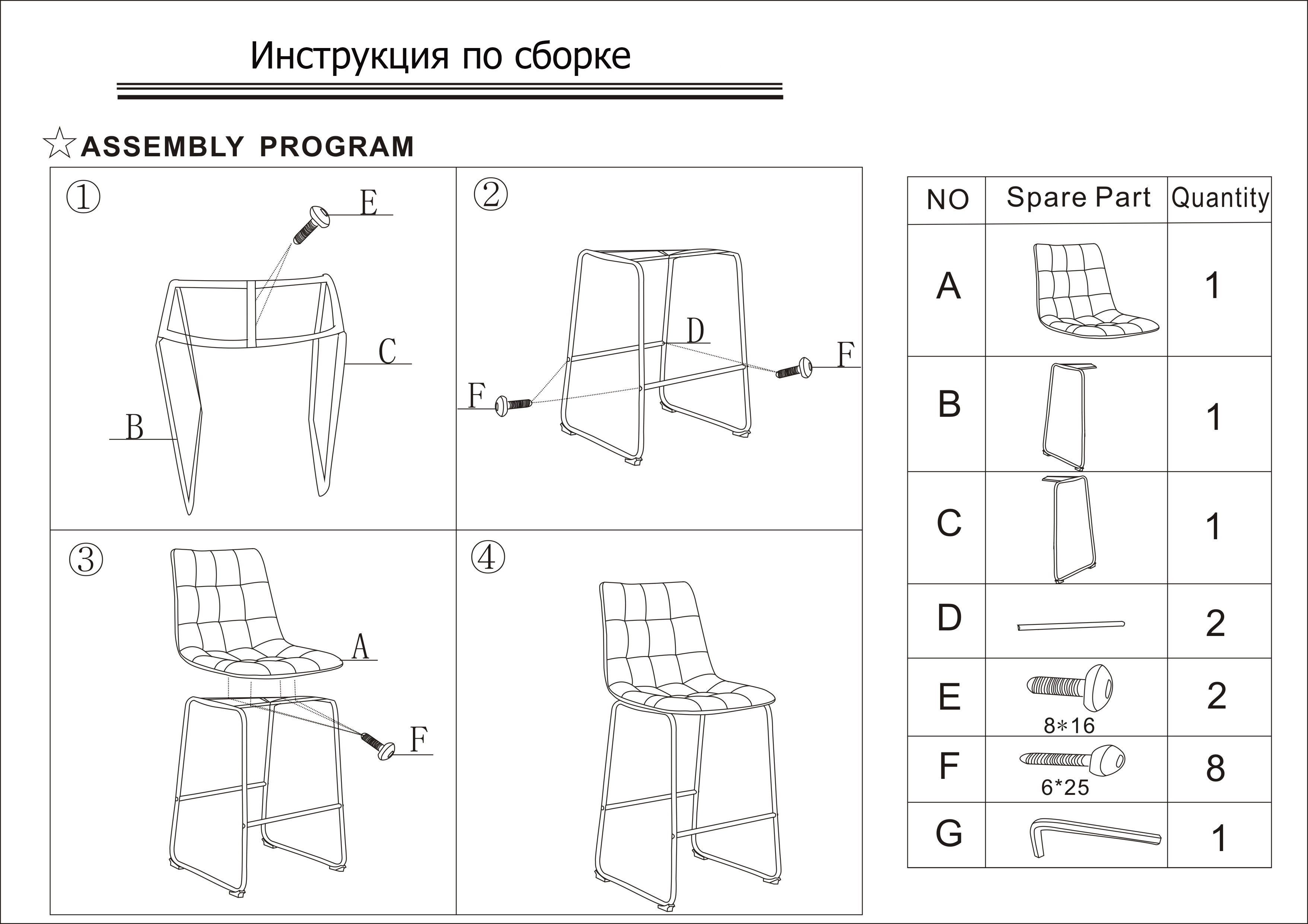 Инструкция по сборке

☆ASSEMBLY PROGRAM

①
E
C
B

②
D
F
F

③
A
F

④

| NO | Spare Part | Quantity |
|---|---|---|
| A | | 1 |
| B | | 1 |
| C | | 1 |
| D | | 2 |
| E | 8*16 | 2 |
| F | 6*25 | 8 |
| G | | 1 |