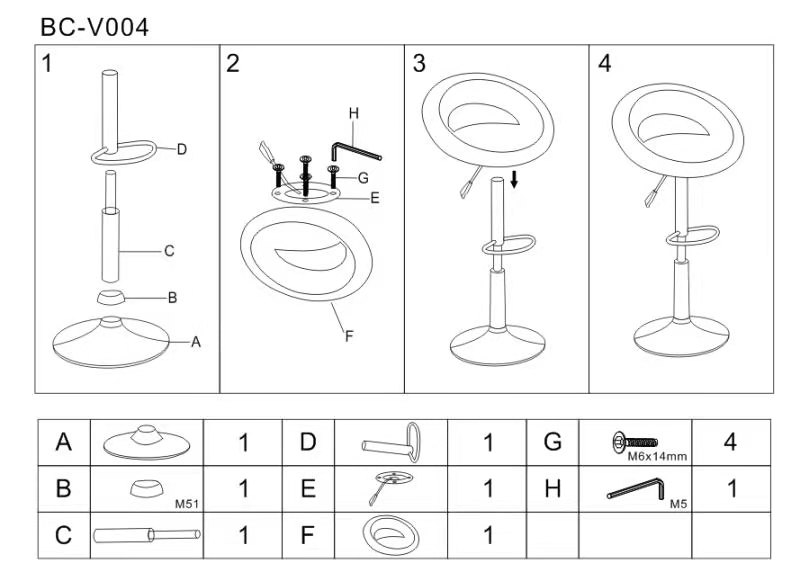 BC-V004

1

D

C

B

A

2

H

G

E

F

3

4

| A | | 1 | D | | 1 | G | M6x14mm | 4 |
|---|---|---|---|---|---|---|---|---|
| B | M51 | 1 | E | | 1 | H | M5 | 1 |
| C | | 1 | F | | 1 | | | |