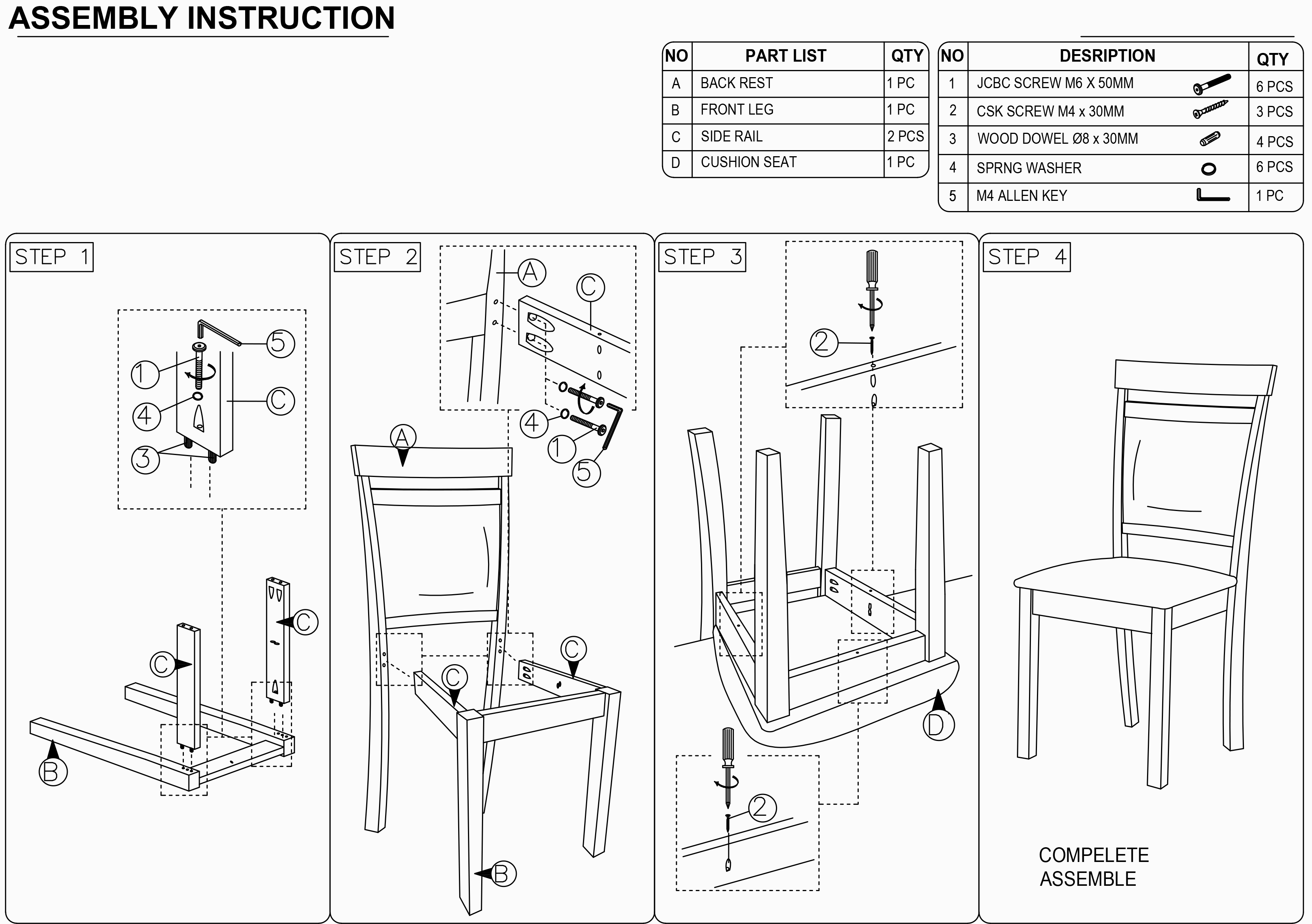 ASSEMBLY INSTRUCTION

| NO | PART LIST | QTY |
|---|---|---|
| A | BACK REST | 1 PC |
| B | FRONT LEG | 1 PC |
| C | SIDE RAIL | 2 PCS |
| D | CUSHION SEAT | 1 PC |

| NO | DESRIPTION | QTY |
|---|---|---|
| 1 | JCBC SCREW M6 X 50MM | 6 PCS |
| 2 | CSK SCREW M4 x 30MM | 3 PCS |
| 3 | WOOD DOWEL Ø8 x 30MM | 4 PCS |
| 4 | SPRNG WASHER | 6 PCS |
| 5 | M4 ALLEN KEY | 1 PC |

STEP 1

5
1
C
4
3
C
C
B

STEP 2

A
C
4
1
5
A
C
C
B

STEP 3

2
D
2

STEP 4

COMPELETE ASSEMBLE