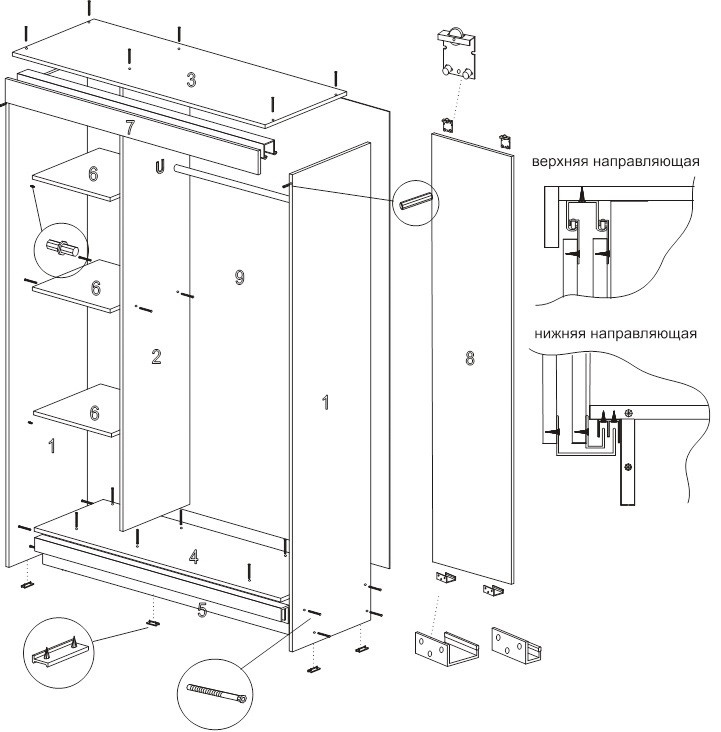 3

7

6

6

9

2

6

1

1

4

5

8

верхняя направляющая

нижняя направляющая