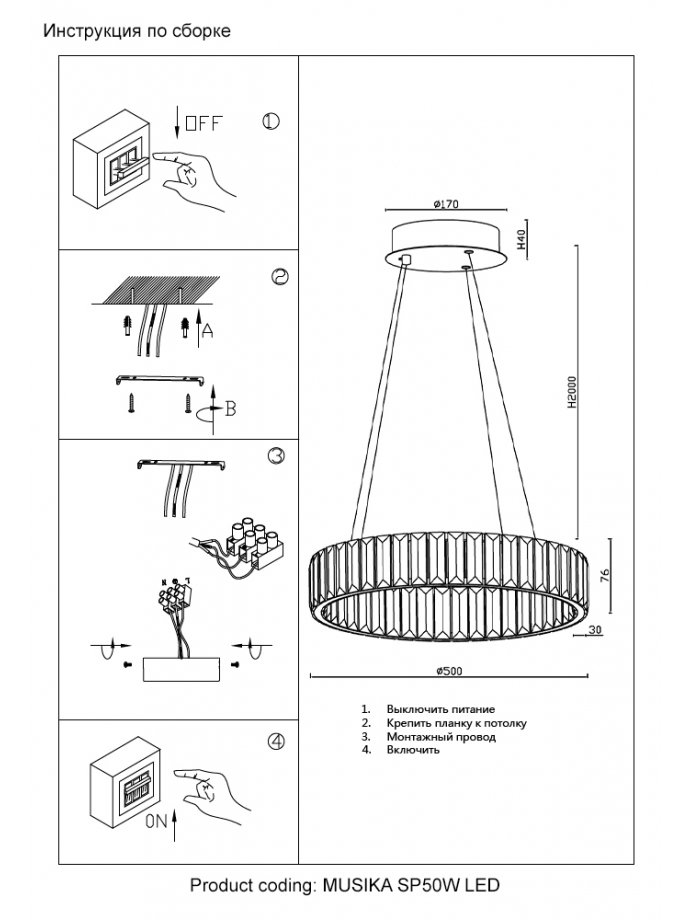 Инструкция по сборке

OFF ①

②

A

B

③

N

④

ON

ø170

H40

H2000

76

30

ø500

1. Выключить питание
2. Крепить планку к потолку
3. Монтажный провод
4. Включить

Product coding: MUSIKA SP50W LED