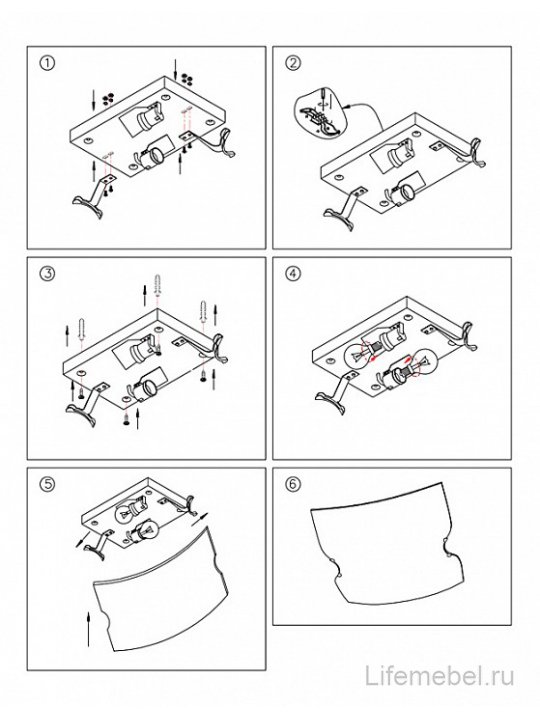 ①

②

③

④

⑤

⑥

Lifemebel.ru