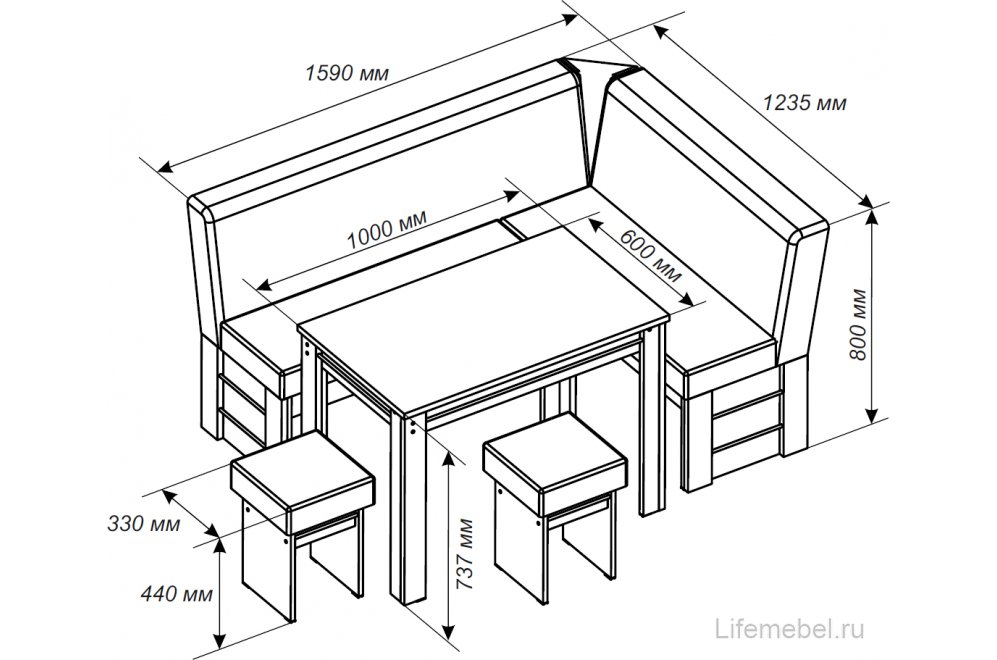 1590 мм
1235 мм
1000 мм
600 мм
800 мм
330 мм
440 мм
737 мм
Lifemebel.ru