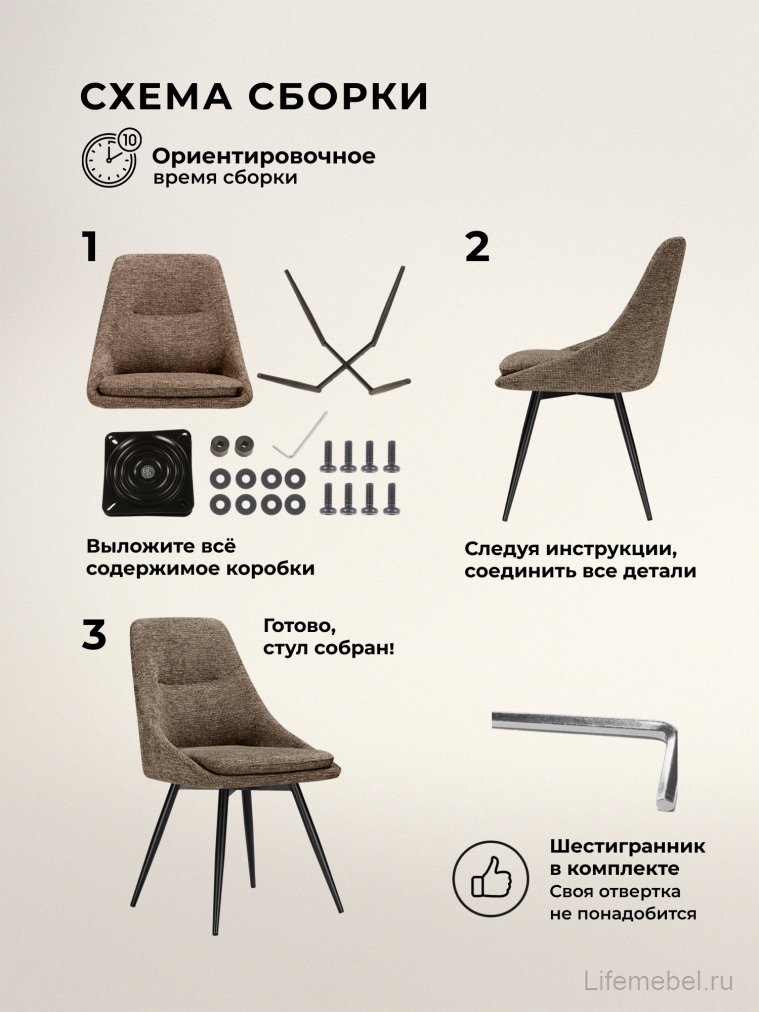 СХЕМА СБОРКИ

10

Ориентировочное время сборки

1

Выложите всё содержимое коробки

2

Следуя инструкции, соединить все детали

3

Готово, стул собран!

Шестигранник в комплекте
Своя отвертка не понадобится

Lifemebel.ru