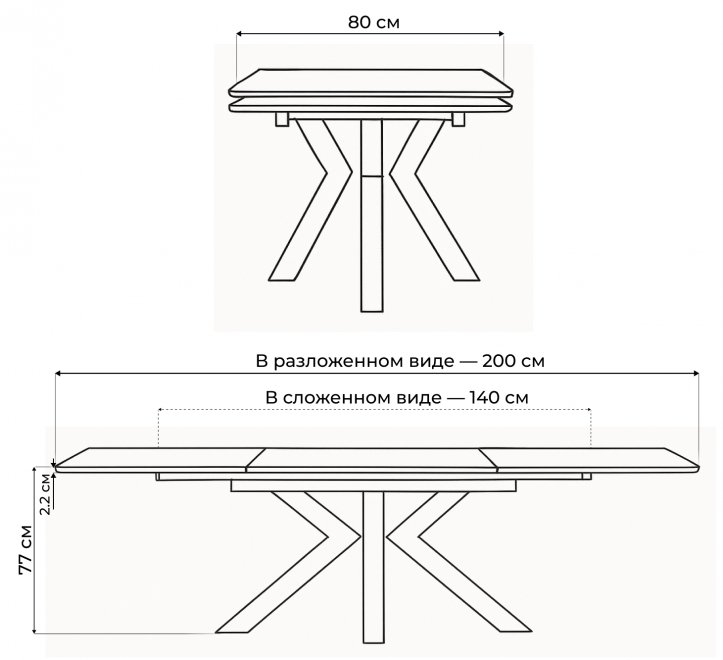 80 см

В разложенном виде — 200 см

В сложенном виде — 140 см

2.2 см

77 см