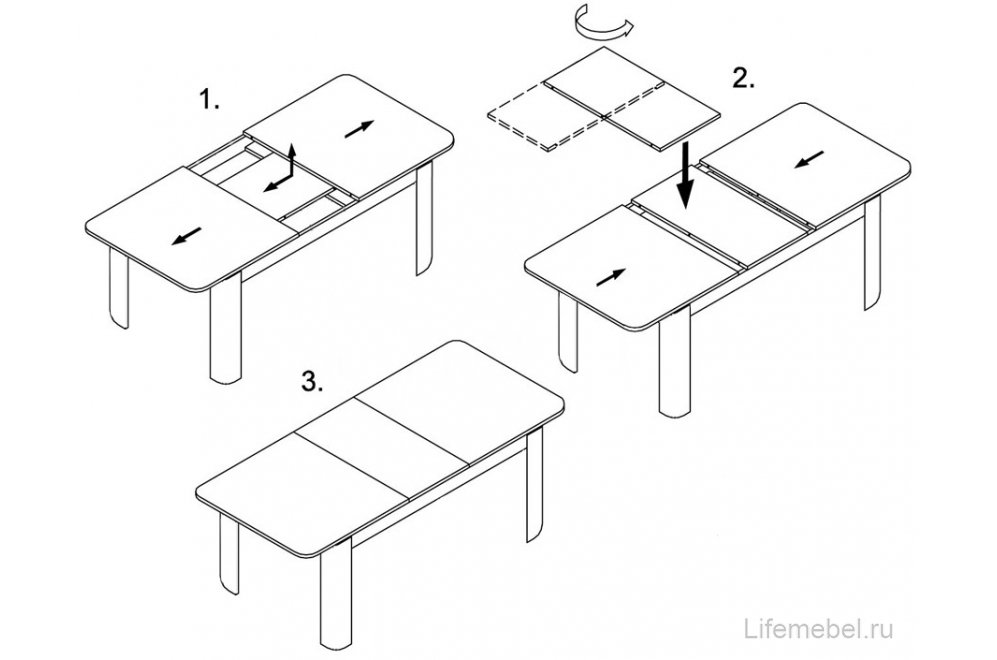 1.

2.

3.

Lifemebel.ru