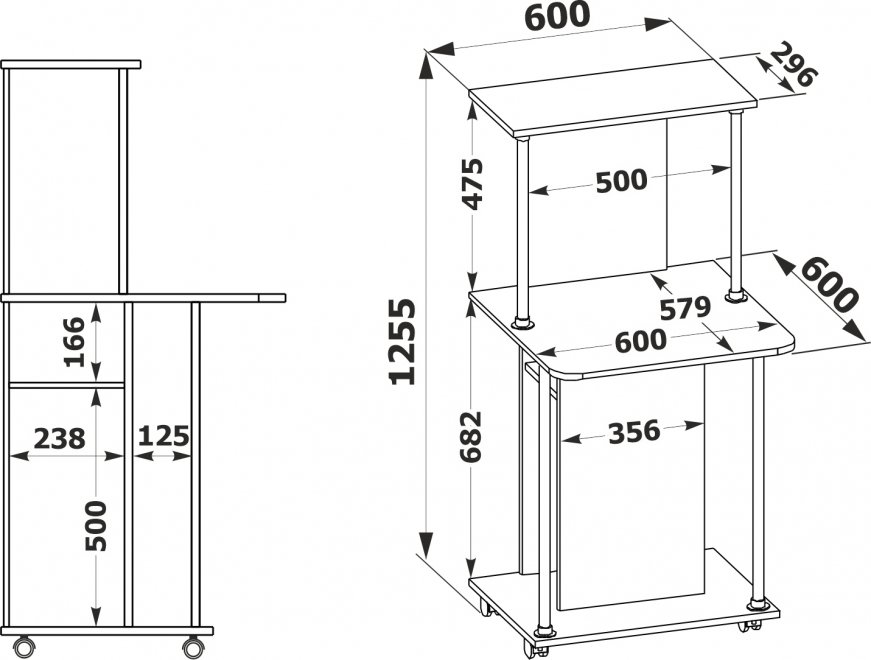 166
238
125
500
600
296
475
500
1255
600
579
600
682
356