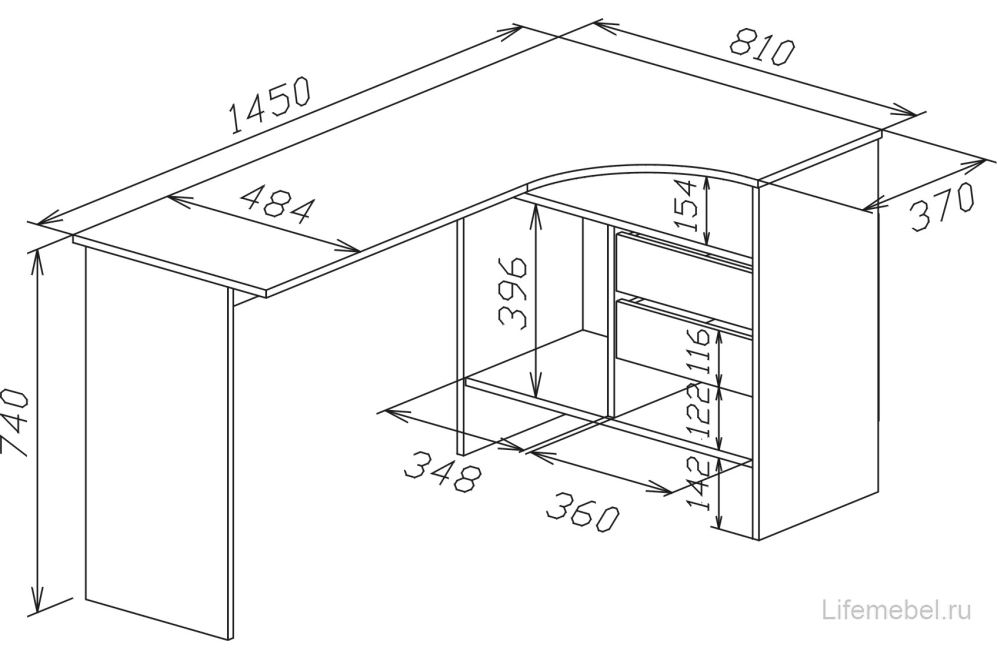 1450
810
484
370
154
396
116
122
142
740
348
360
Lifemebel.ru