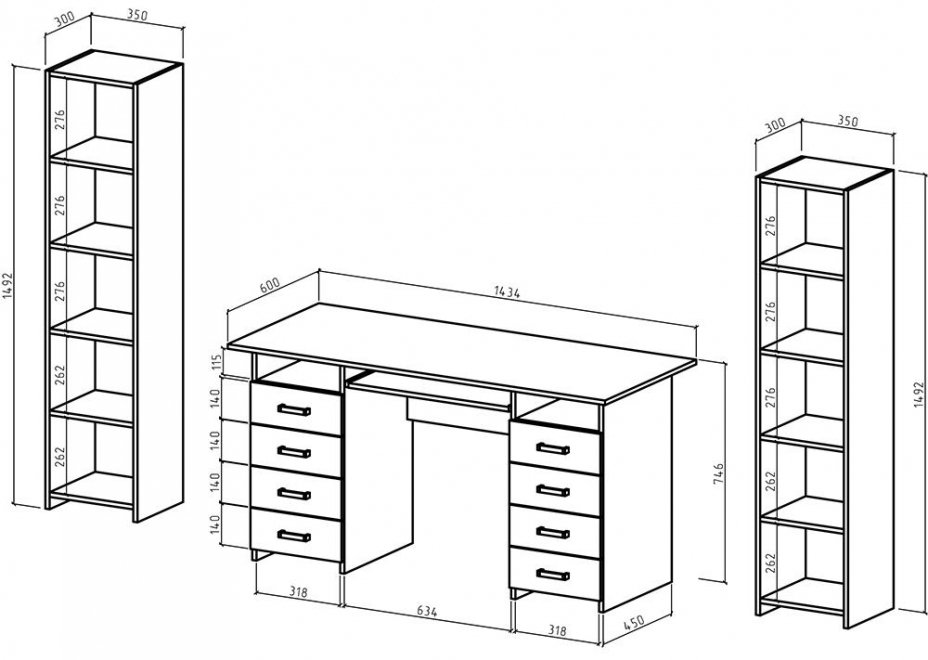 300
350
1492
276
276
276
262
262
600
1434
115
140
140
140
140
746
318
634
318
450
300
350
276
276
276
262
262
1492