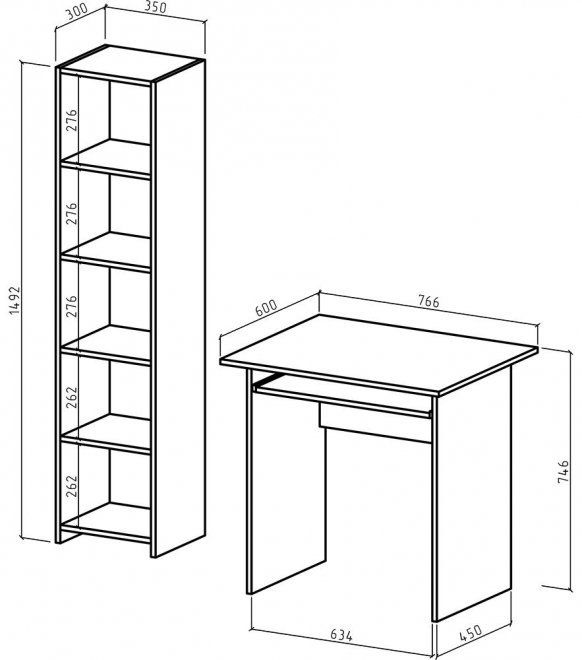 300
350
1492
276
276
276
262
262
600
766
746
634
450