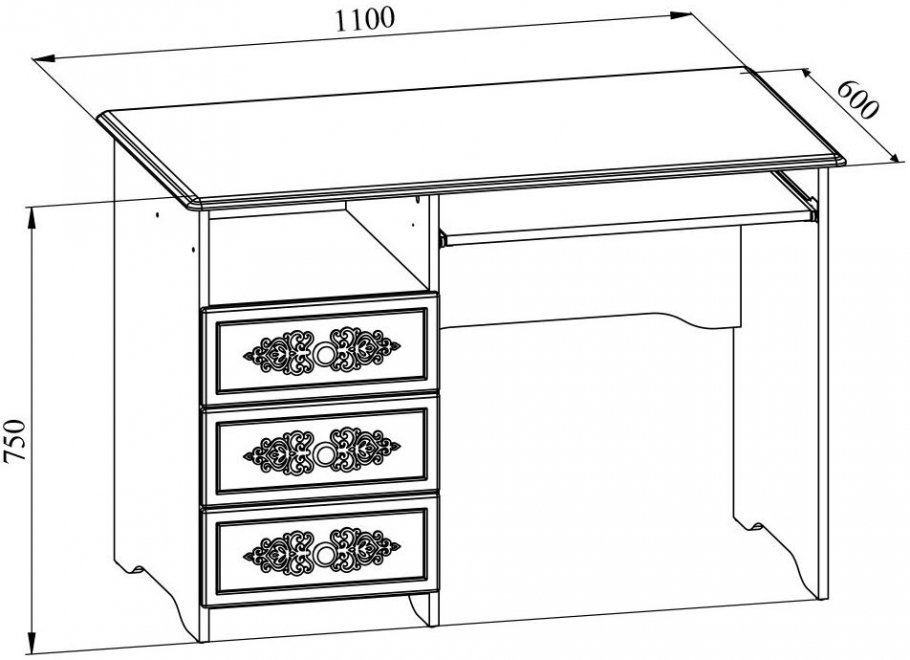 1100
600
750