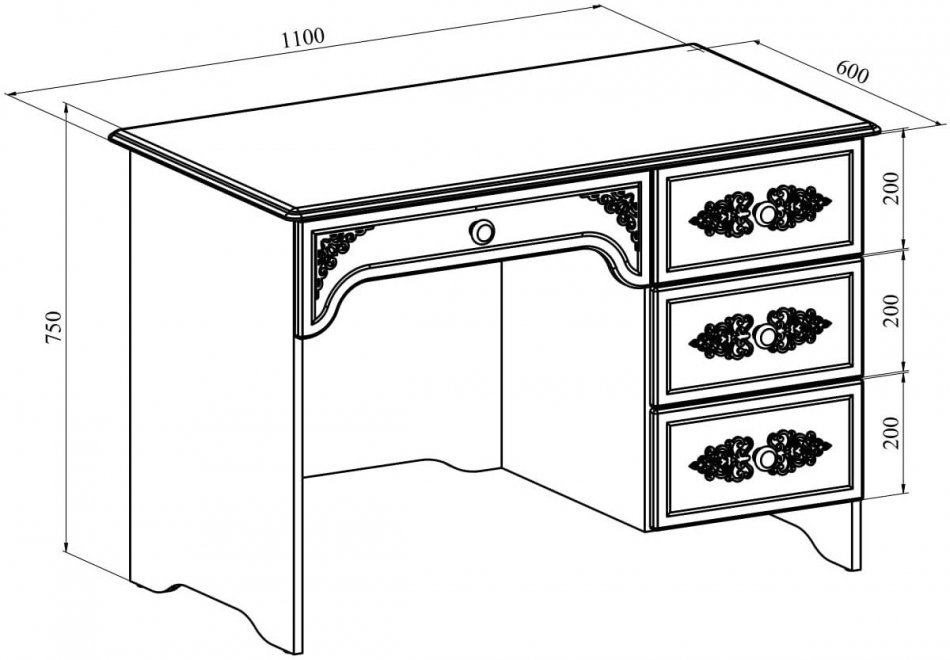 1100
600
750
200
200
200