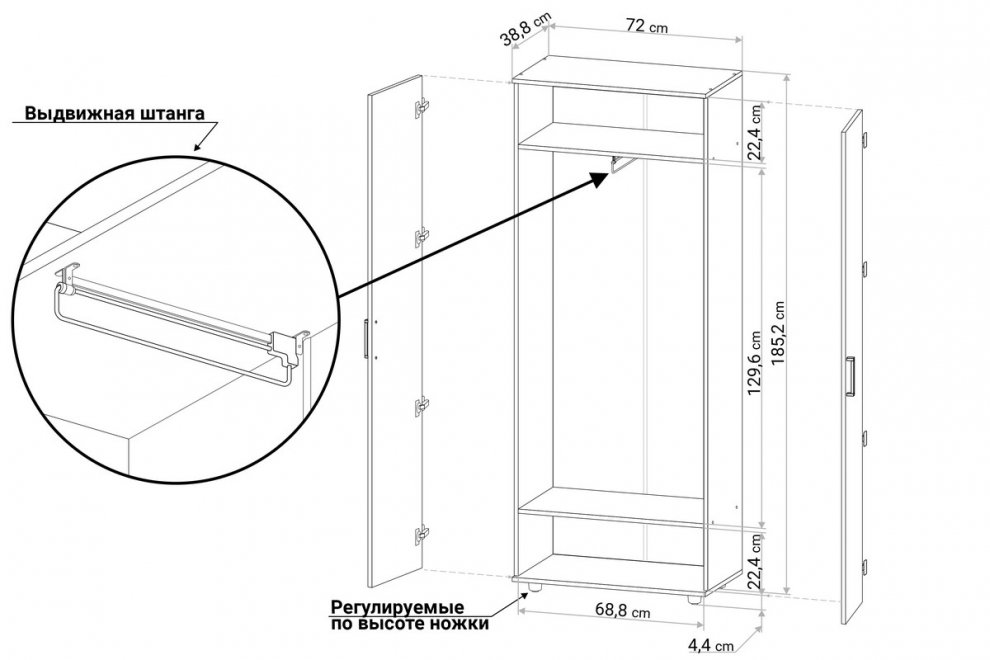 Выдвижная штанга

38,8 cm

72 cm

22,4 cm

129,6 cm

185,2 cm

22,4 cm

Регулируемые по высоте ножки

68,8 cm

4,4 cm