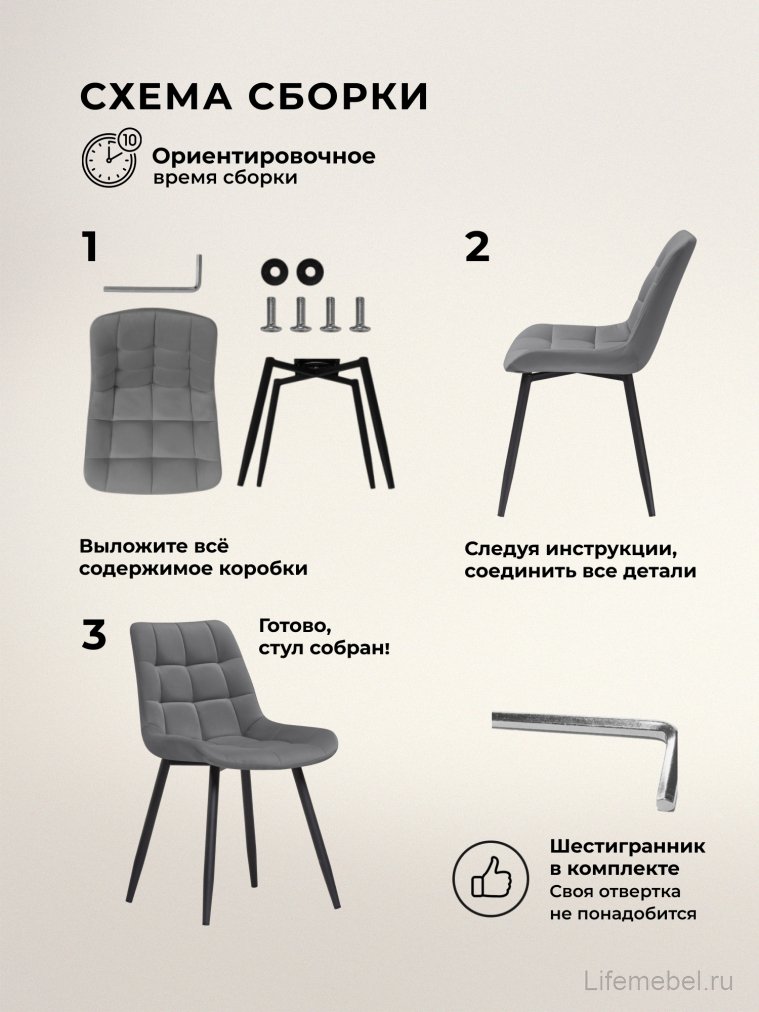 СХЕМА СБОРКИ

10

Ориентировочное
время сборки

1

Выложите всё содержимое коробки

2

Следуя инструкции, соединить все детали

3

Готово, стул собран!

Шестигранник в комплекте
Своя отвертка не понадобится

Lifemebel.ru