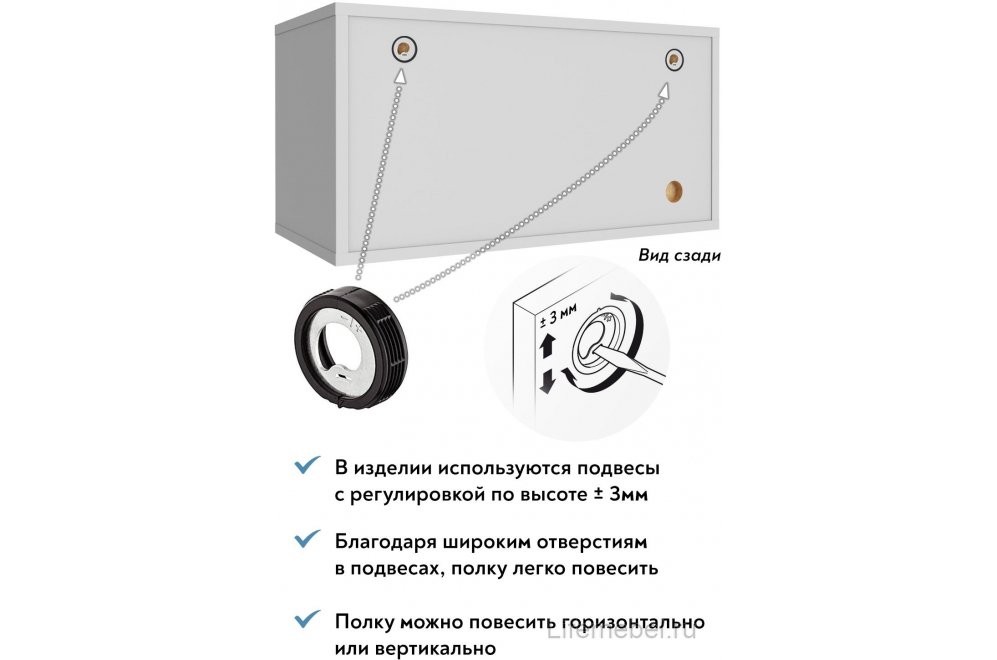 Вид сзади

± 3 мм

В изделии используются подвесы с регулировкой по высоте ± 3мм

Благодаря широким отверстиям в подвесах, полку легко повесить

Полку можно повесить горизонтально или вертикально

Lifemebel.ru