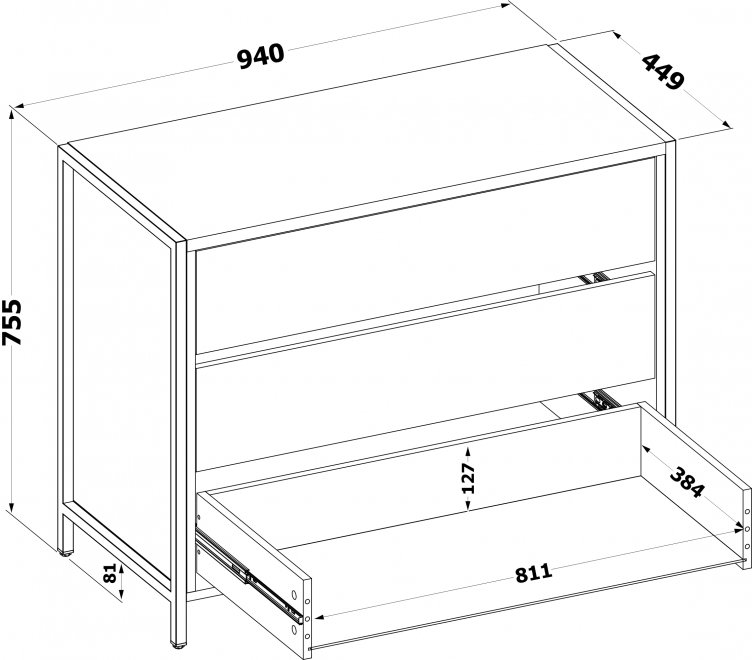 940
449
755
127
384
81
811