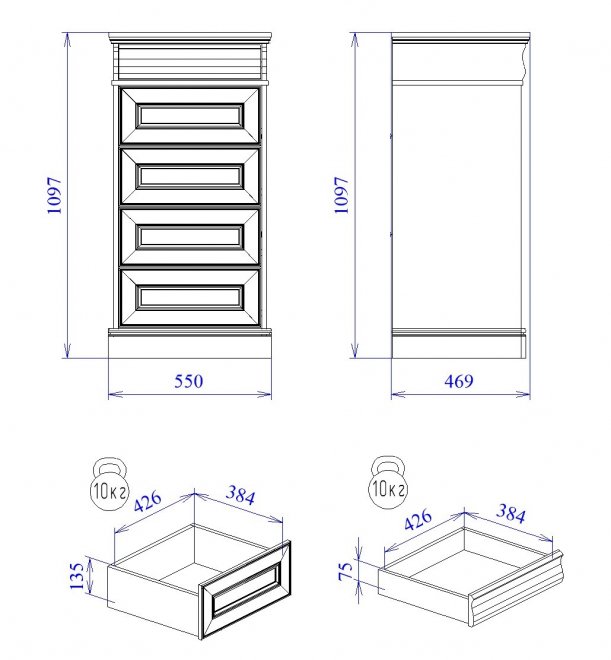 1097
550
1097
469
10кг
426
384
135
10кг
426
384
75