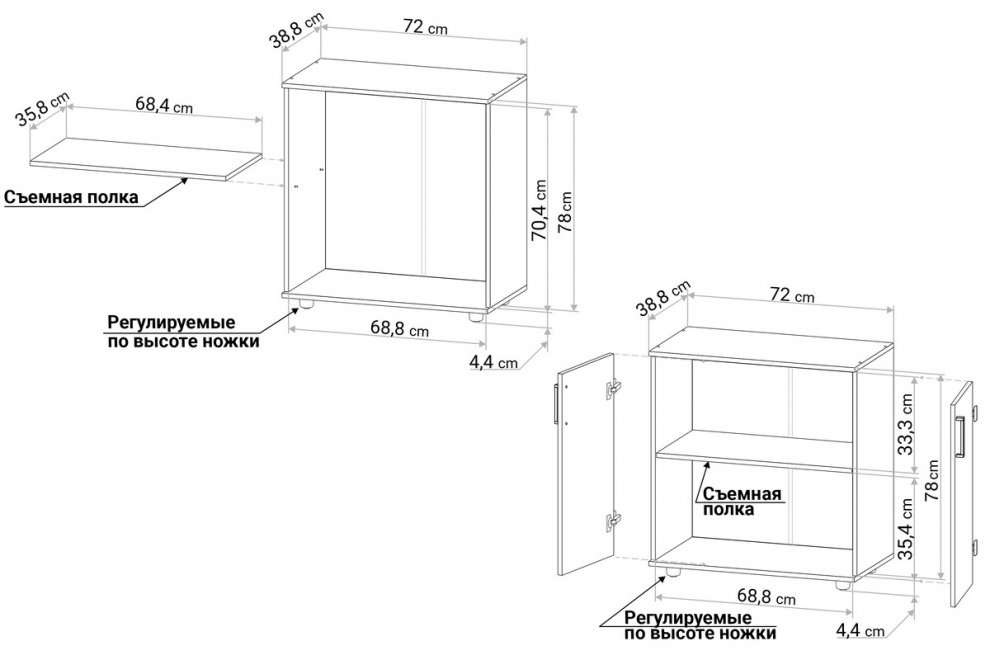 38,8 cm
72 cm
35,8 cm
68,4 cm
Съемная полка
70,4 cm
78 cm
Регулируемые по высоте ножки
68,8 cm
4,4 cm
38,8 cm
72 cm
33,3 cm
78 cm
Съемная полка
35,4 cm
68,8 cm
Регулируемые по высоте ножки
4,4 cm